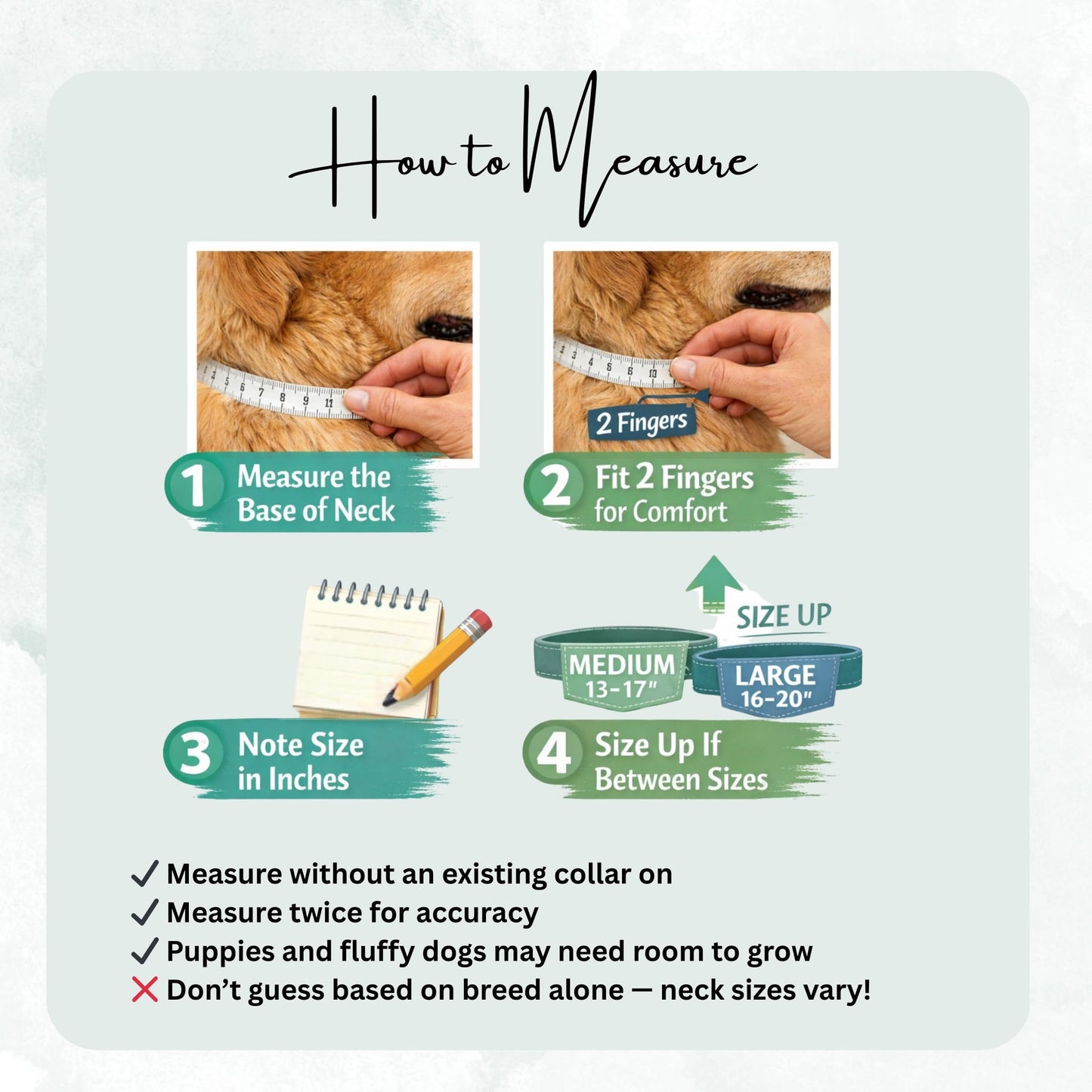 How to Measure

2 Fingers

1 Measure the Base of Neck

2 Fit 2 Fingers for Comfort

SIZE UP

MEDIUM 13-17"

LARGE 16-20"

3 Note Size in Inches

4 Size Up If Between Sizes

✓ Measure without an existing collar on
✓ Measure twice for accuracy
✓ Puppies and fluffy dogs may need room to grow
✗ Don't guess based on breed alone — neck sizes vary!